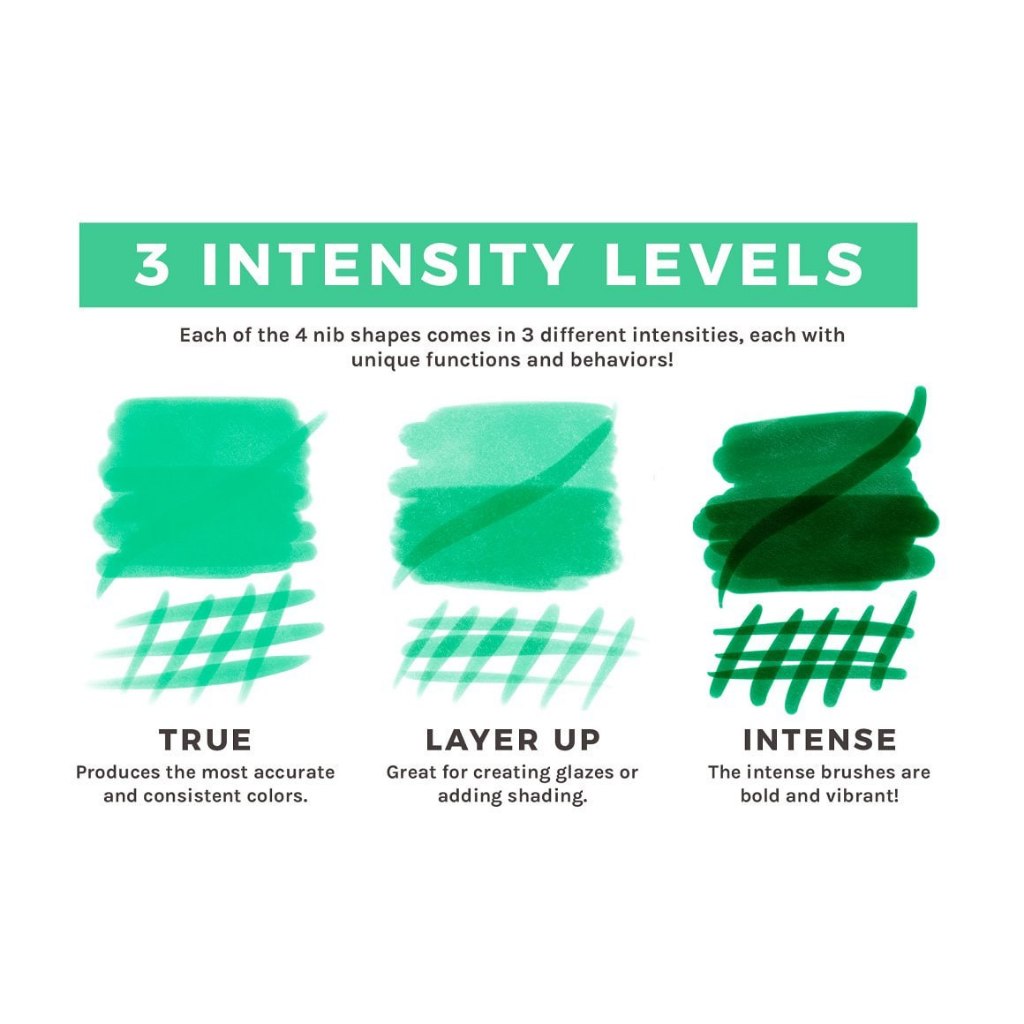 3 INTENSITY LEVELS

Each of the 4 nib shapes comes in 3 different intensities, each with unique functions and behaviors!

TRUE
Produces the most accurate and consistent colors.

LAYER UP
Great for creating glazes or adding shading.

INTENSE
The intense brushes are bold and vibrant!