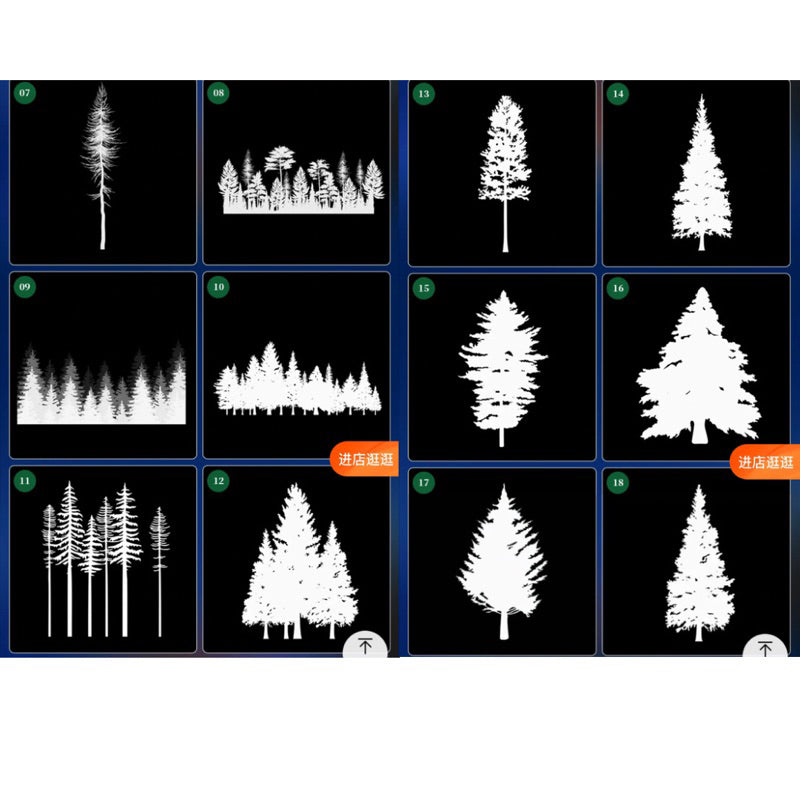 07

08

09

10

进店逛逛

11

12

13

14

15

16

进店逛逛

17

18