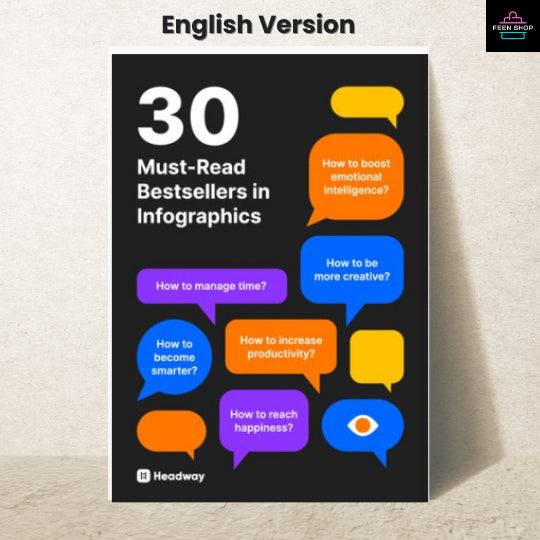 English Version

FEEN SHOP

30
Must-Read Bestsellers in Infographics

How to boost emotional intelligence?

How to be more creative?

How to manage time?

How to become smarter?

How to increase productivity?

How to reach happiness?

Headway