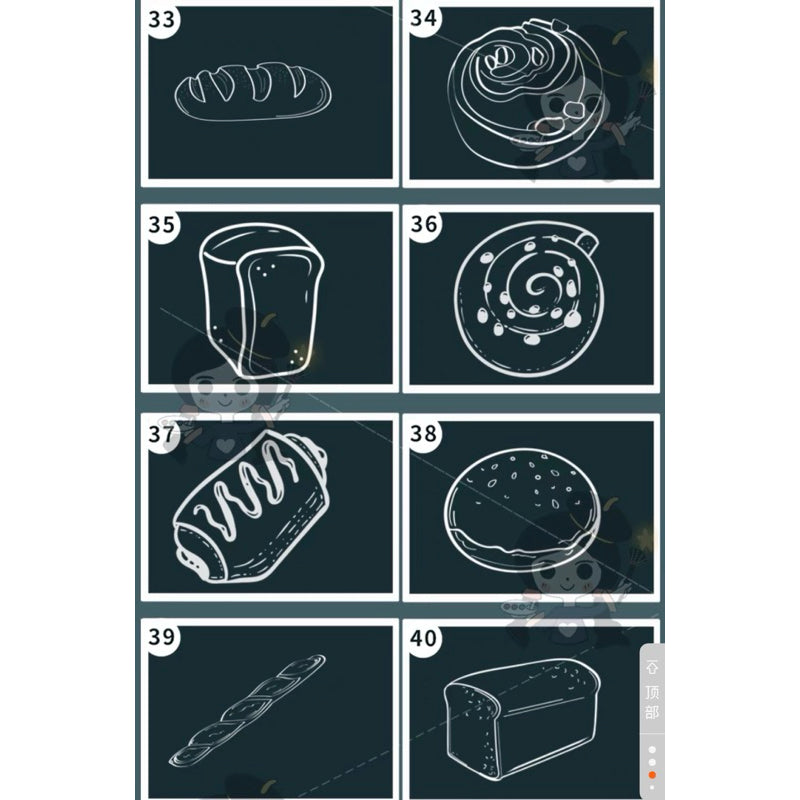 33

34

35

36

37

38

39

40

顶部