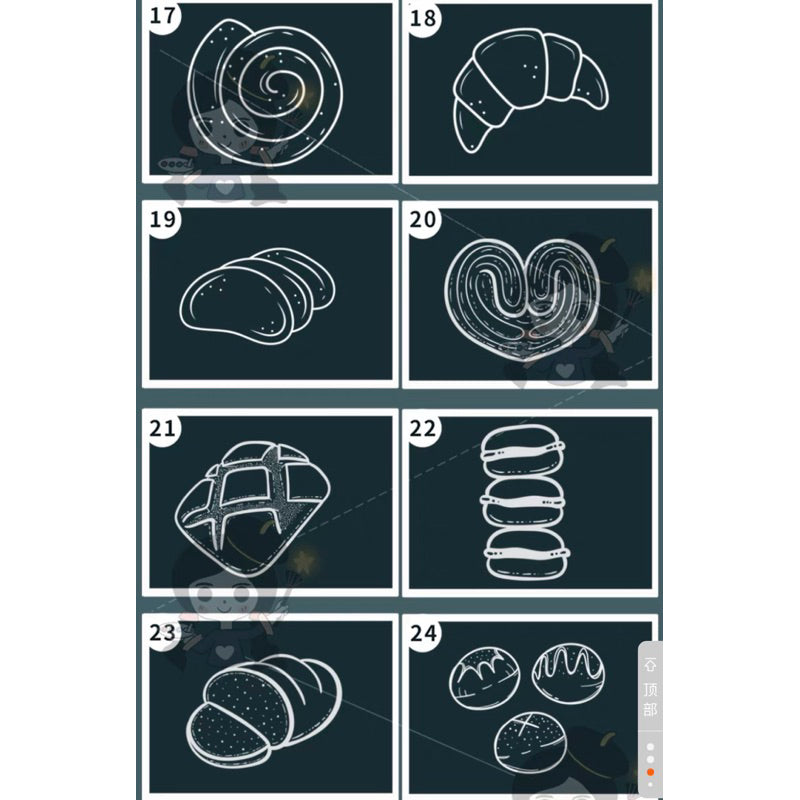 17
18
19
20
21
22
23
24
顶部