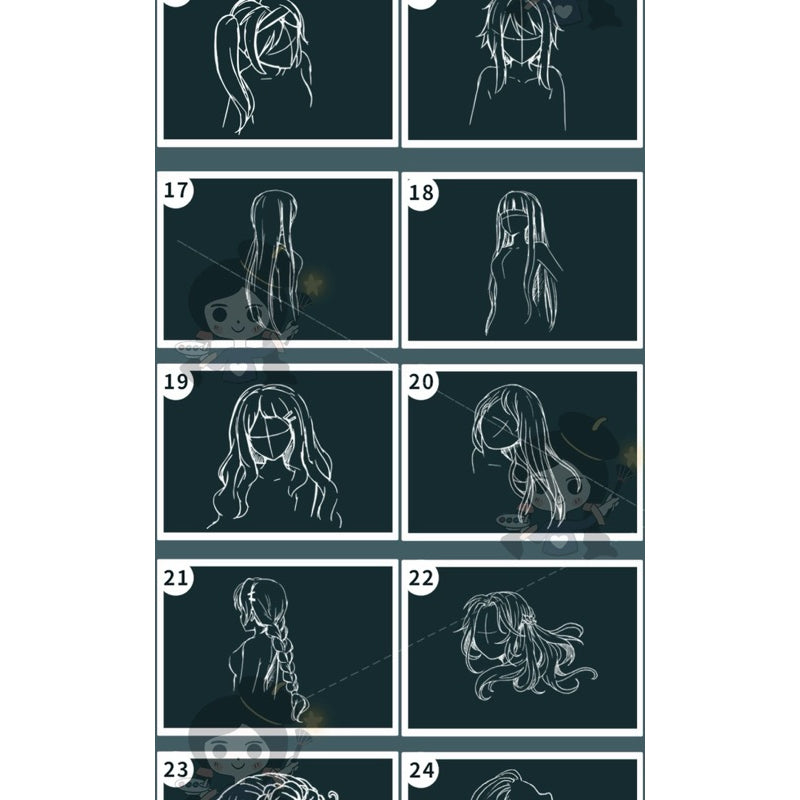 17

18

19

20

21

22

23

24