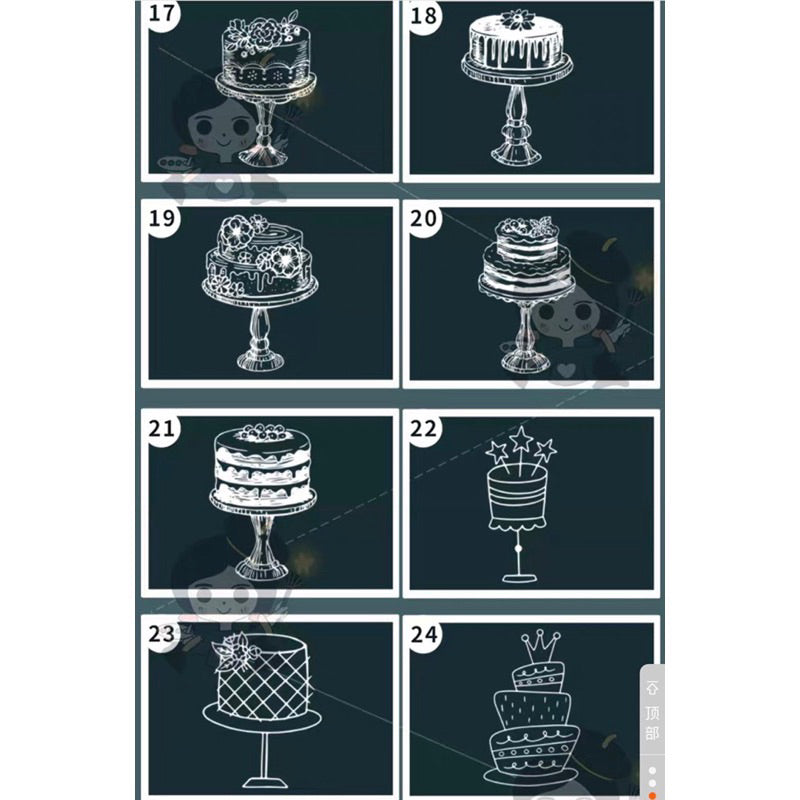 17

18

19

20

21

22

23

24

顶部