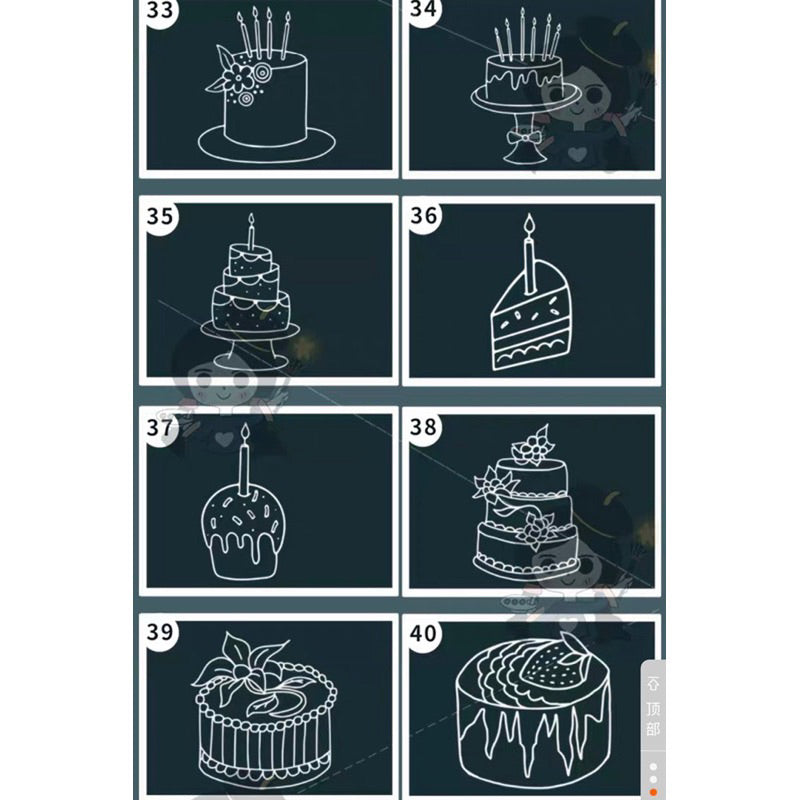 33
34
35
36
37
38
39
40
顶部