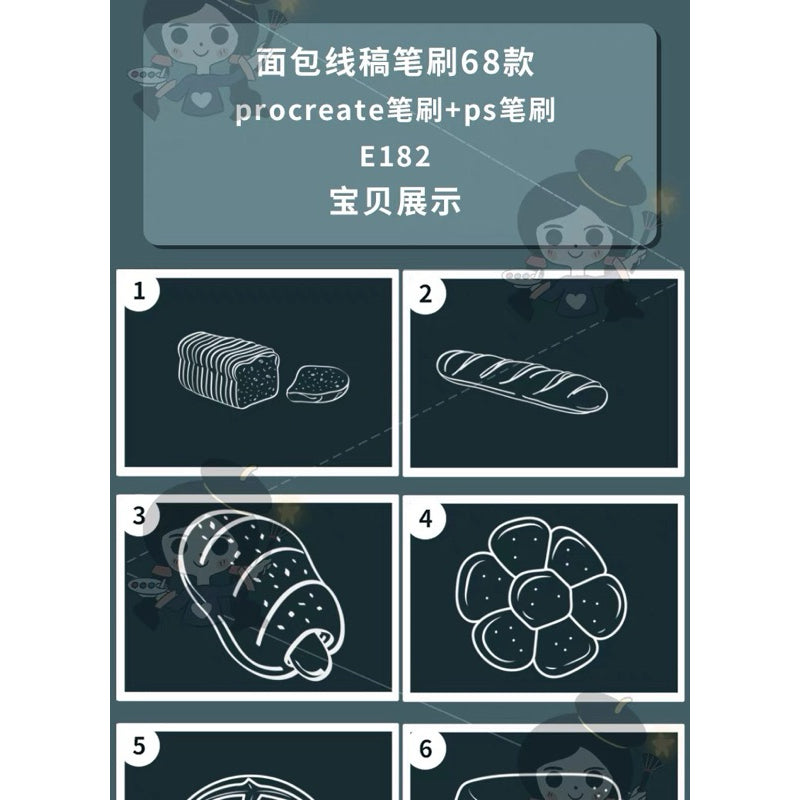 面包线稿笔刷68款
procreate笔刷+ps笔刷
E182
宝贝展示

1

2

3

4

5

6