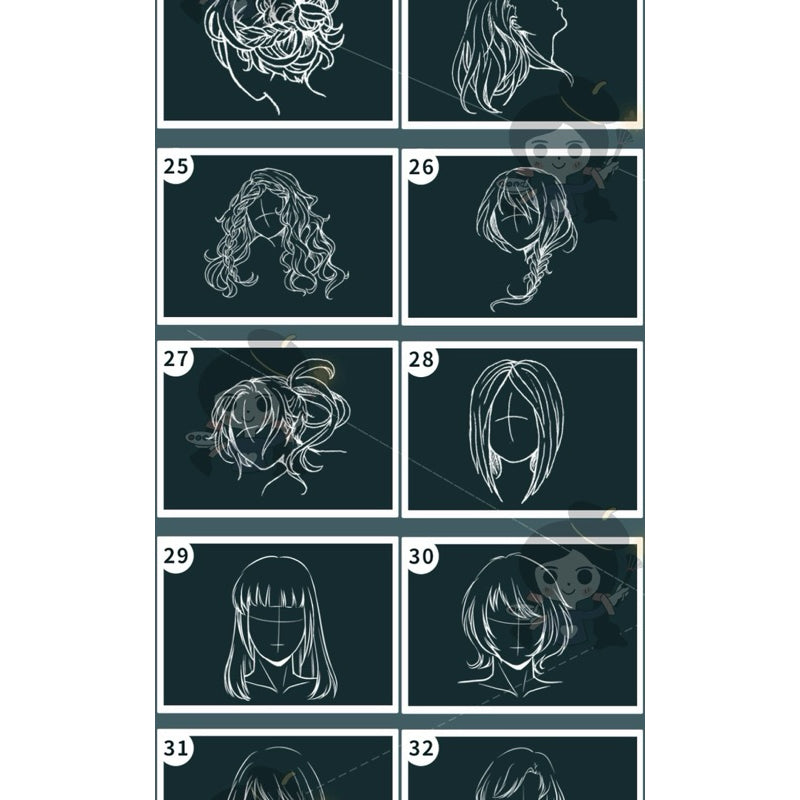 25

26

27

28

29

30

31

32