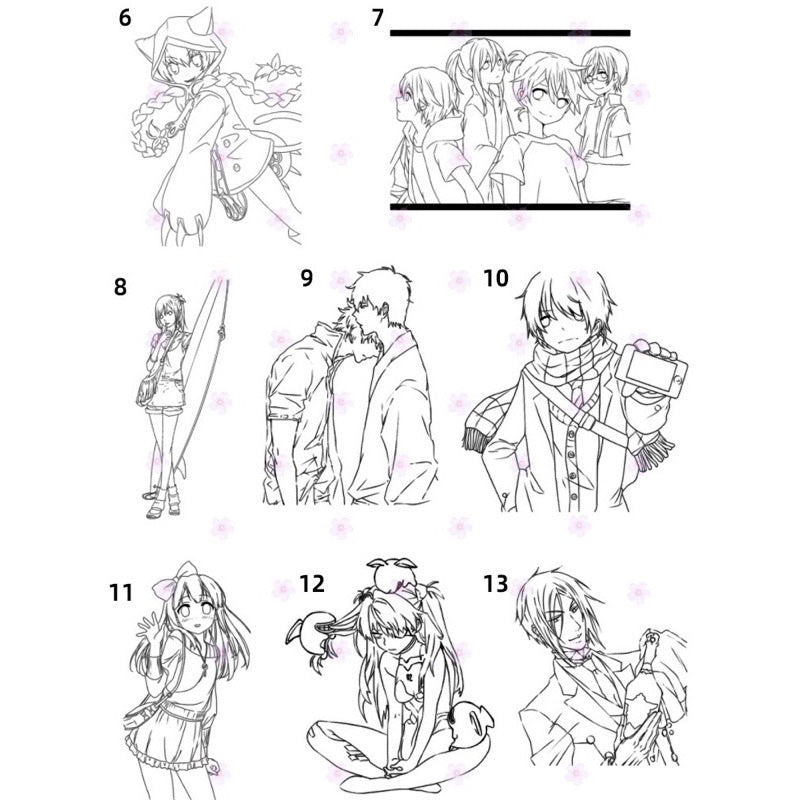 6

7

8

9

10

11

12

13