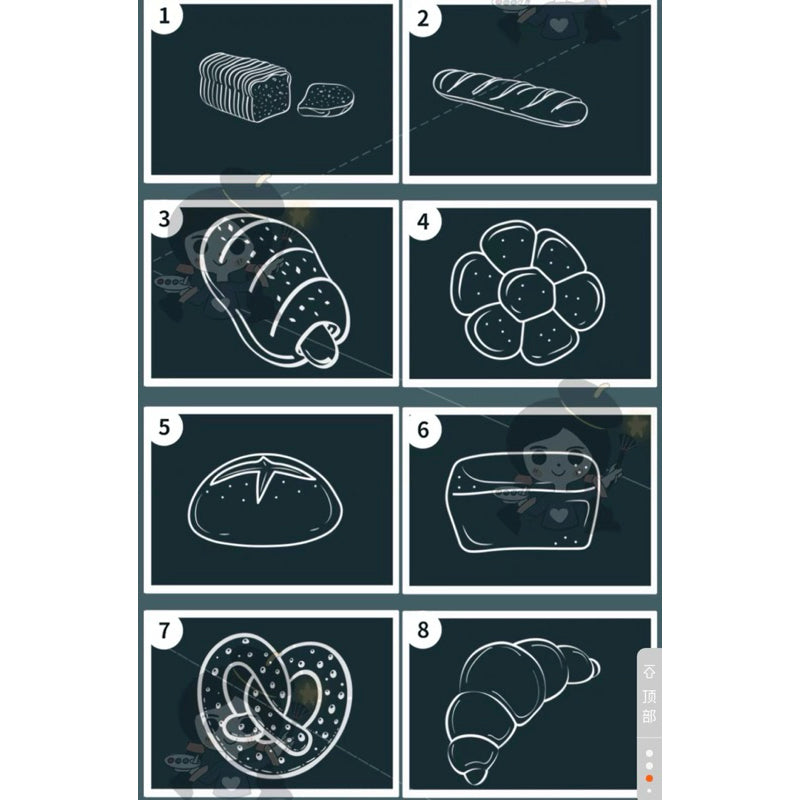 1

2

3

4

5

6

7

8

顶部