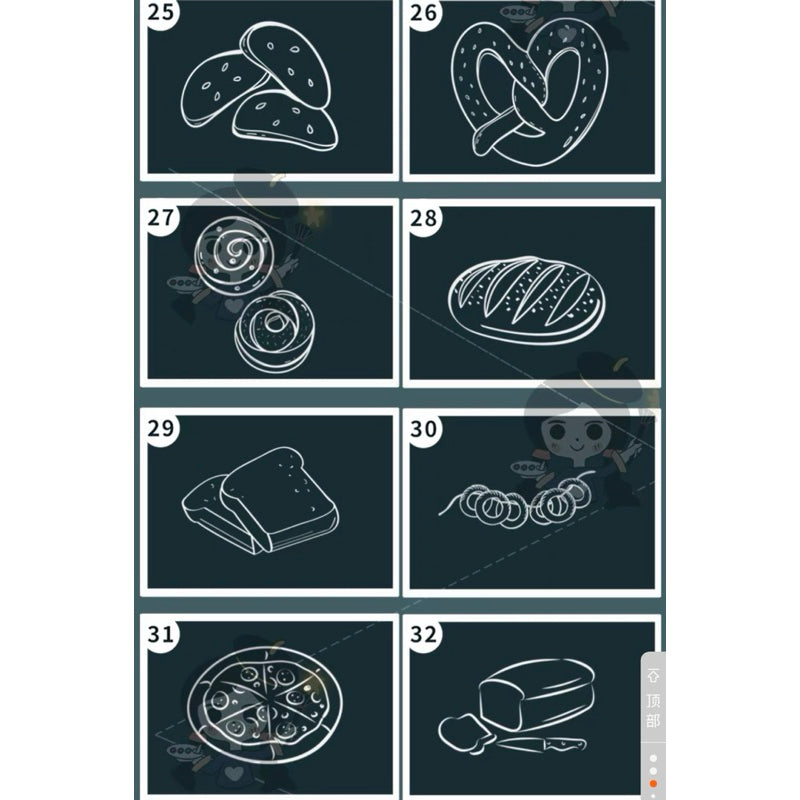 25

26

27

28

29

30

31

32

顶部