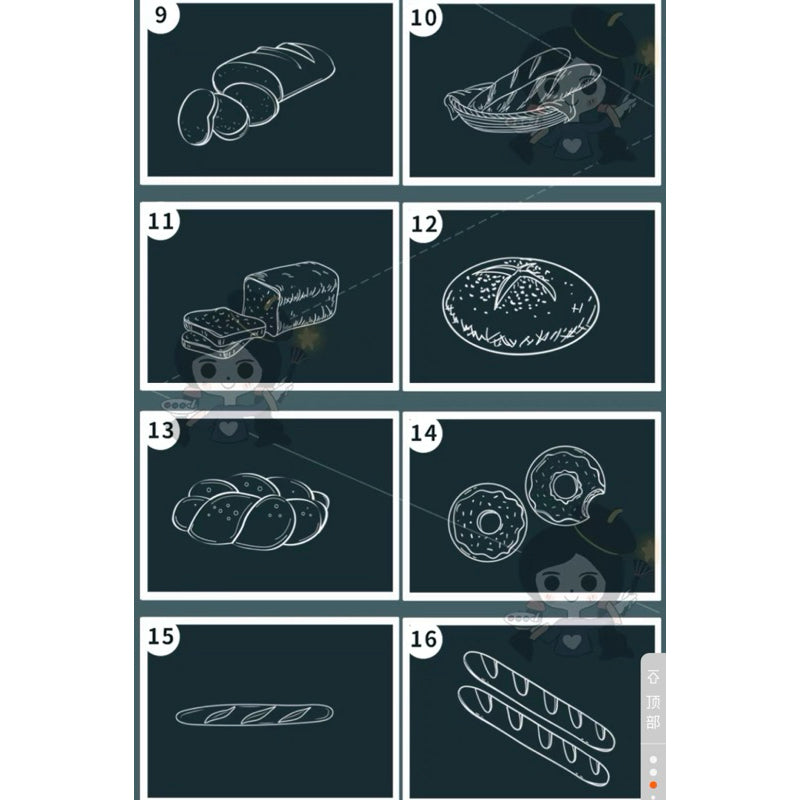 9

10

11

12

13

14

15

16

顶部