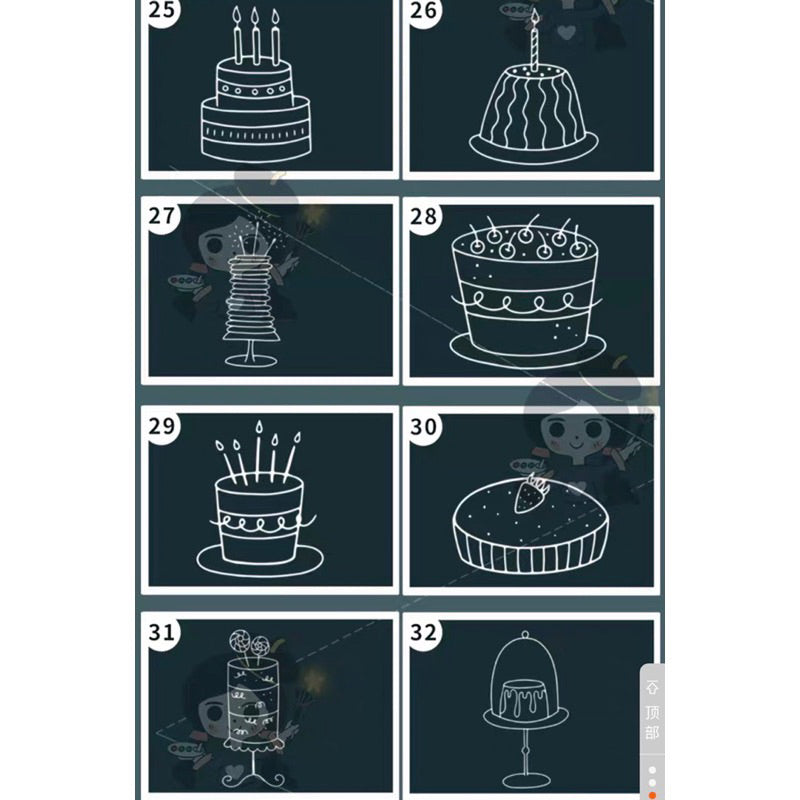 25

26

27

28

29

30

31

32

顶部